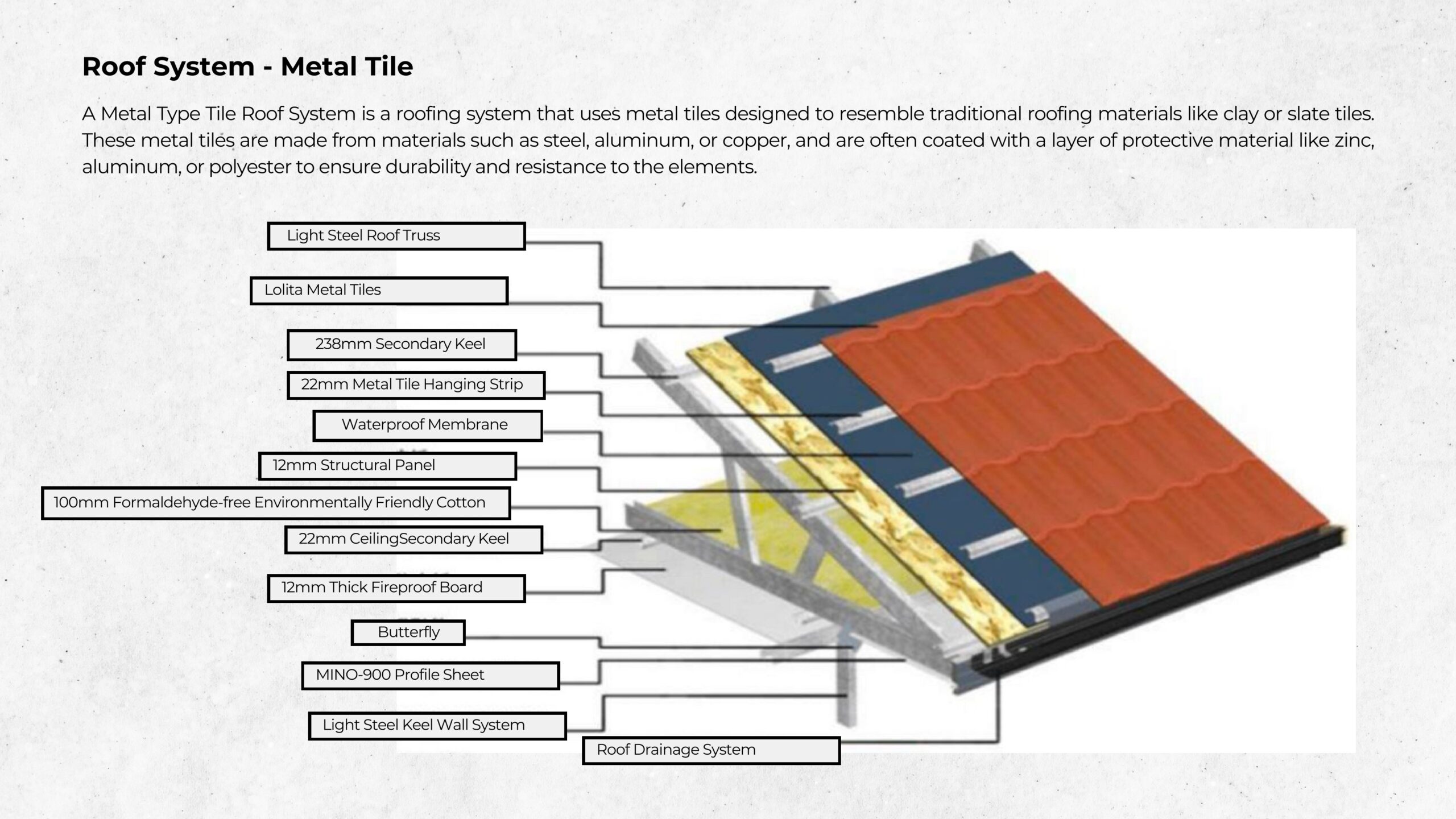 Roof System - Metal Tile

A Metal Type Tile Roof System is a roofing system that uses metal tiles designed to resemble traditional roofing materials like clay or slate tiles. These metal tiles are made from materials such as steel, aluminum, or copper, and are often coated with a layer of protective material like zinc, aluminum, or polyester to ensure durability and resistance to the elements.

Light Steel Roof Truss

Lolita Metal Tiles

238mm Secondary Keel

22mm Metal Tile Hanging Strip

Waterproof Membrane

12mm Structural Panel

100mm Formaldehyde-free Environmentally Friendly Cotton

22mm CeilingSecondary Keel

12mm Thick Fireproof Board

Butterfly

MINO-900 Profile Sheet

Light Steel Keel Wall System

Roof Drainage System