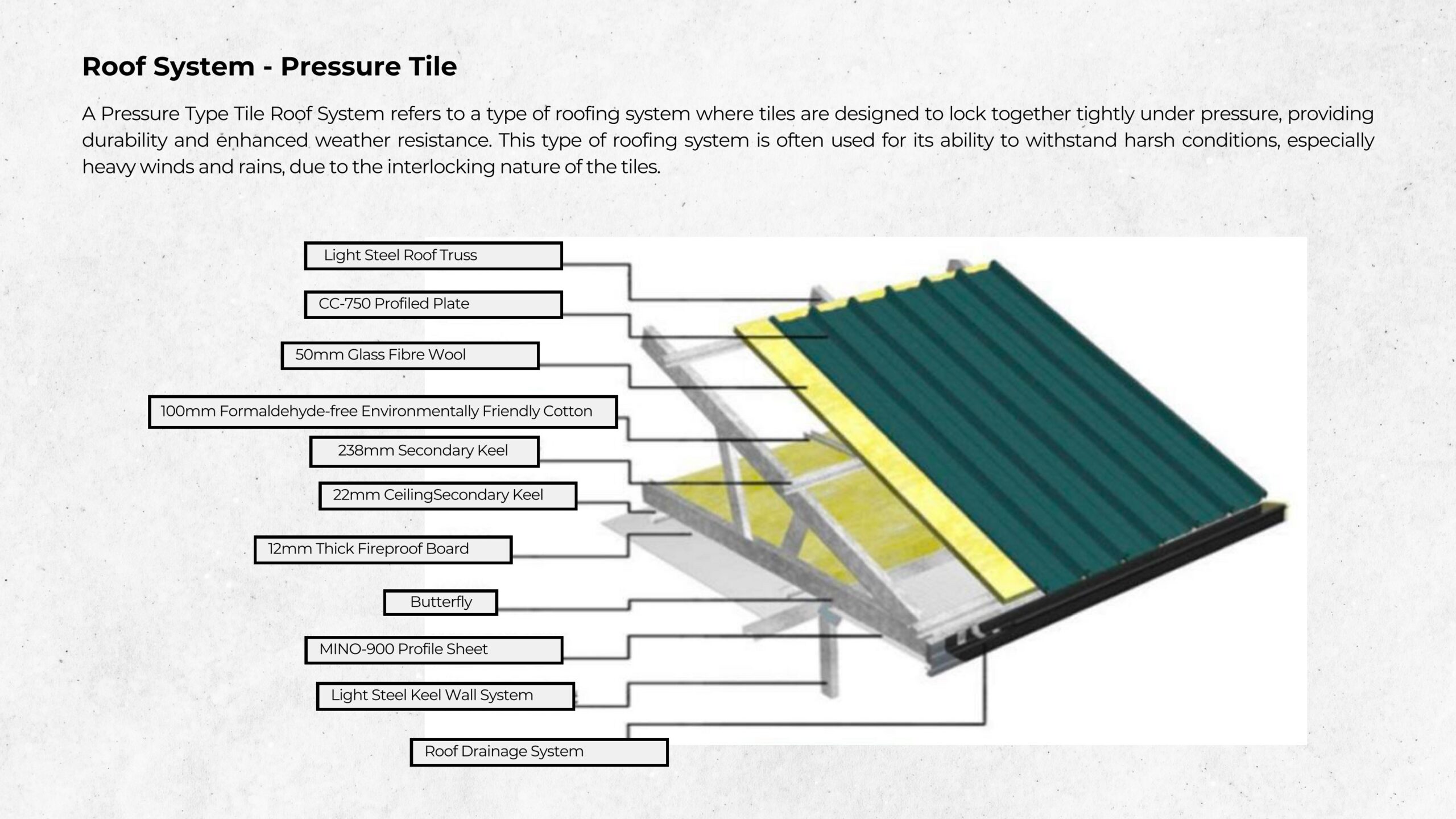 Roof System - Pressure Tile

A Pressure Type Tile Roof System refers to a type of roofing system where tiles are designed to lock together tightly under pressure, providing durability and enhanced weather resistance. This type of roofing system is often used for its ability to withstand harsh conditions, especially heavy winds and rains, due to the interlocking nature of the tiles.

Light Steel Roof Truss

CC-750 Profiled Plate

50mm Glass Fibre Wool

100mm Formaldehyde-free Environmentally Friendly Cotton

238mm Secondary Keel

22mm CeilingSecondary Keel

12mm Thick Fireproof Board

Butterfly

MINO-900 Profile Sheet

Light Steel Keel Wall System

Roof Drainage System