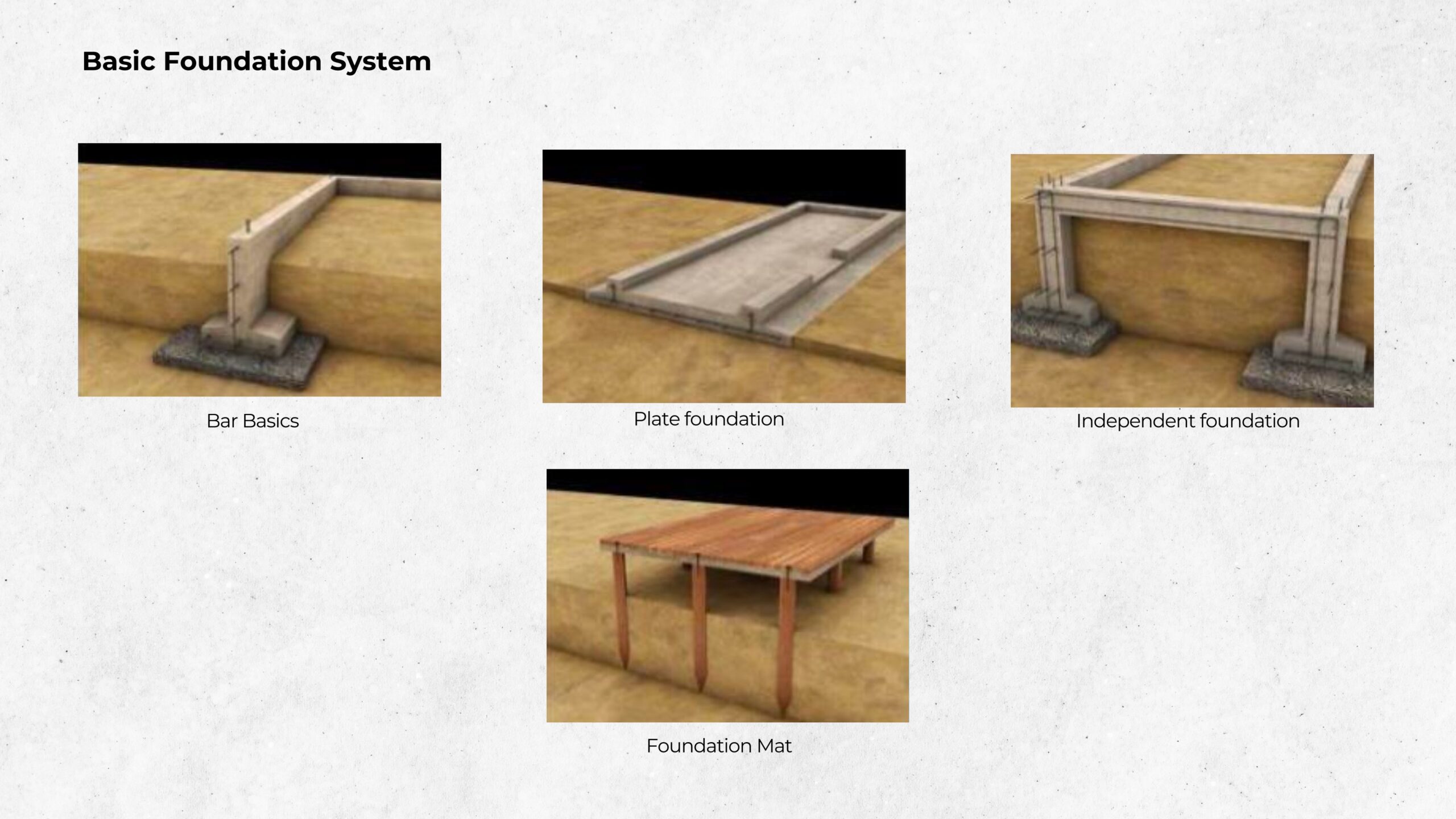 Basic Foundation System

Bar Basics

Plate foundation

Independent foundation

Foundation Mat